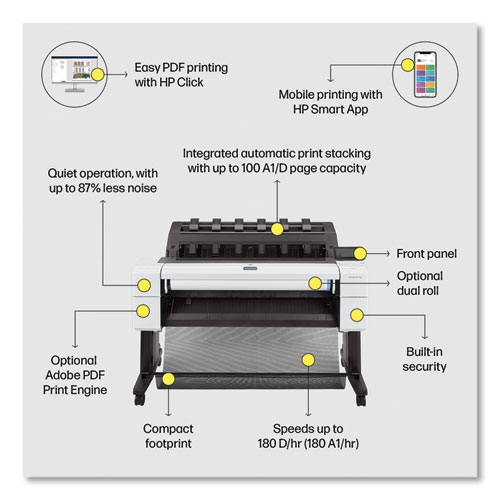 Easy PDF printing with HP Click

Mobile printing with HP Smart App

Integrated automatic print stacking with up to 100 A1/D page capacity

Quiet operation, with up to 87% less noise

Front panel

Optional dual roll

Built-in security

Optional Adobe PDF Print Engine

Compact footprint

Speeds up to 180 D/hr (180 A1/hr)