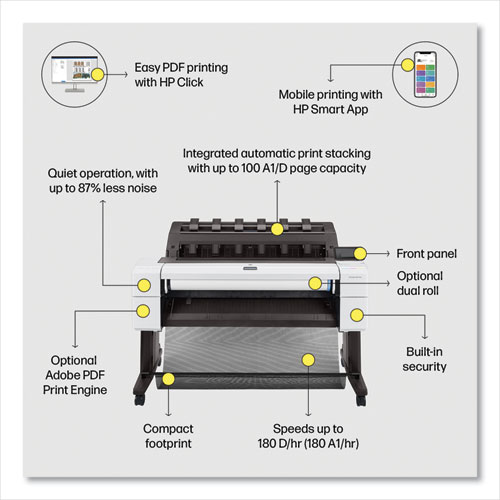 Easy PDF printing with HP Click

Mobile printing with HP Smart App

Integrated automatic print stacking with up to 100 A1/D page capacity

Quiet operation, with up to 87% less noise

Front panel

Optional dual roll

Built-in security

Optional Adobe PDF Print Engine

Compact footprint

Speeds up to 180 D/hr (180 A1/hr)