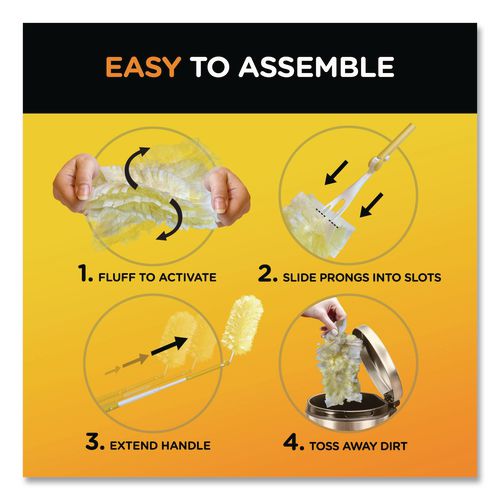 EASY TO ASSEMBLE

1. FLUFF TO ACTIVATE

2. SLIDE PRONGS INTO SLOTS

3. EXTEND HANDLE

4. TOSS AWAY DIRT