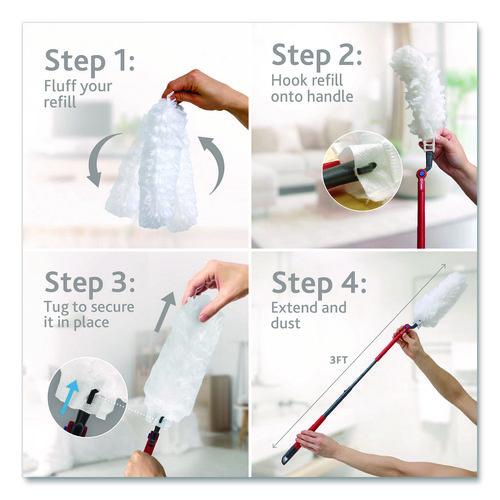 Step 1:
Fluff your refill

Step 2:
Hook refill onto handle

Step 3:
Tug to secure it in place

Step 4:
Extend and dust

3FT