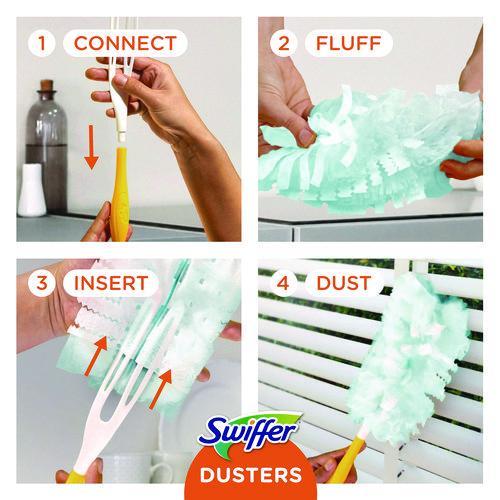 1 CONNECT

2 FLUFF

3 INSERT

4 DUST

Swiffer

DUSTERS