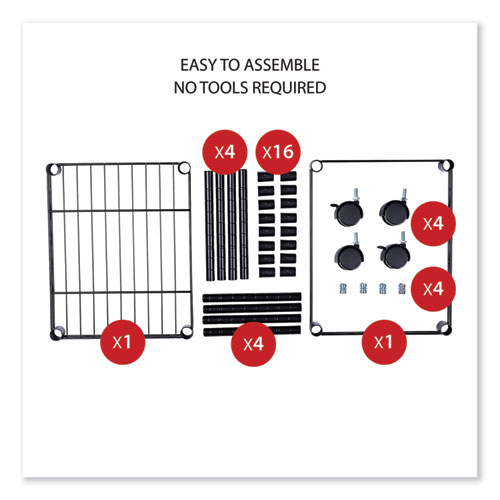 EASY TO ASSEMBLE
NO TOOLS REQUIRED

X4

X16

X4

X4

X1

X4

X1