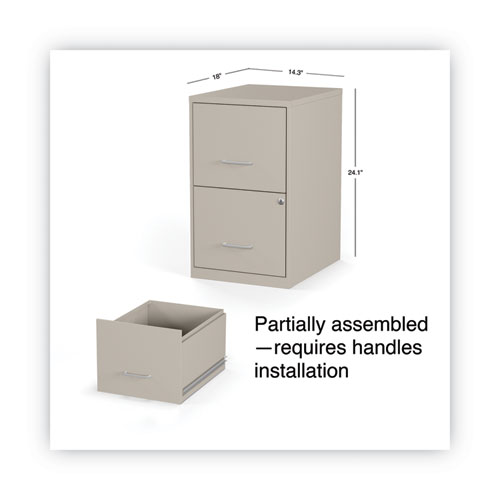 18"
14.3"
24.1"

Partially assembled —requires handles installation