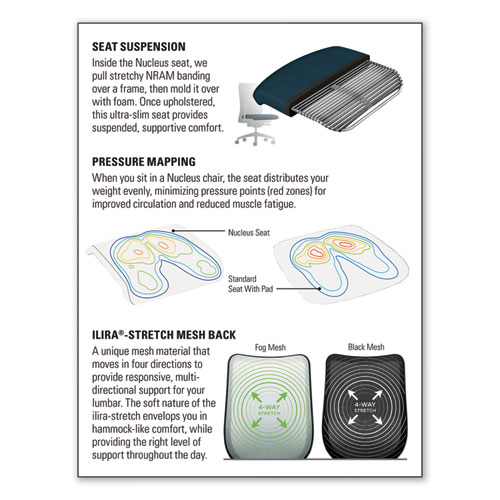 SEAT SUSPENSION

Inside the Nucleus seat, we pull stretchy NRAM banding over a frame, then mold it over with foam. Once upholstered, this ultra-slim seat provides suspended, supportive comfort.

PRESSURE MAPPING

When you sit in a Nucleus chair, the seat distributes your weight evenly, minimizing pressure points (red zones) for improved circulation and reduced muscle fatigue.

Nucleus Seat

Standard Seat With Pad

ILIRA®-STRETCH MESH BACK

A unique mesh material that moves in four directions to provide responsive, multi-directional support for your lumbar. The soft nature of the ilira-stretch envelops you in hammock-like comfort, while providing the right level of support throughout the day.

Fog Mesh

4-WAY STRETCH

Black Mesh

4-WAY STRETCH