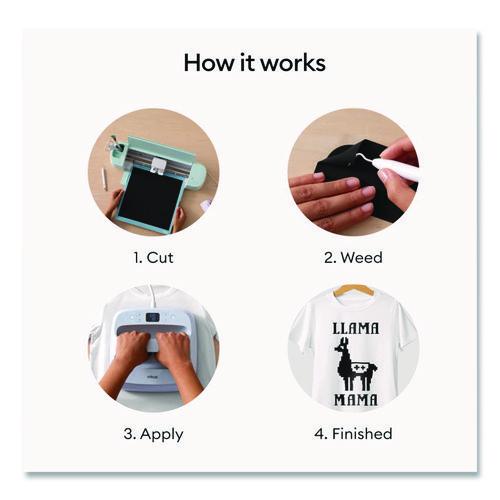 How it works

1. Cut

2. Weed

3. Apply

LLAMA
MAMA

4. Finished