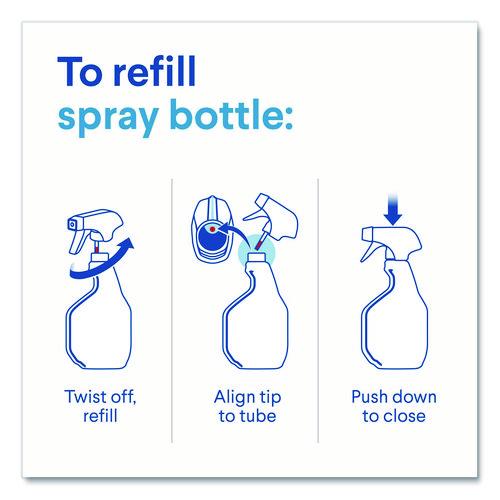 To refill
spray bottle:

Twist off, refill

Align tip to tube

Push down to close