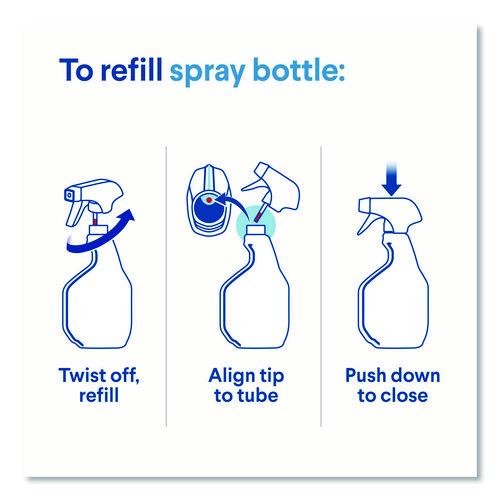 To refill spray bottle:

Twist off, refill

Align tip to tube

Push down to close