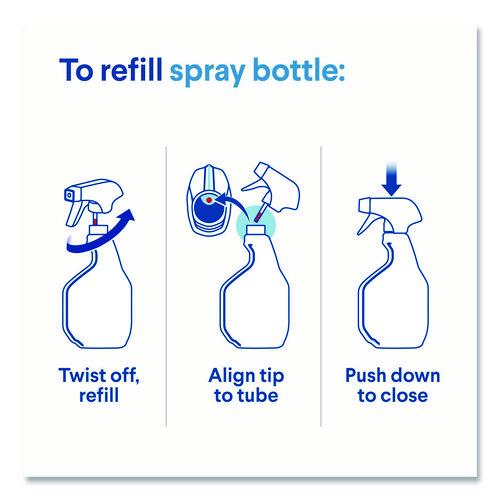 To refill spray bottle:

Twist off, refill

Align tip to tube

Push down to close