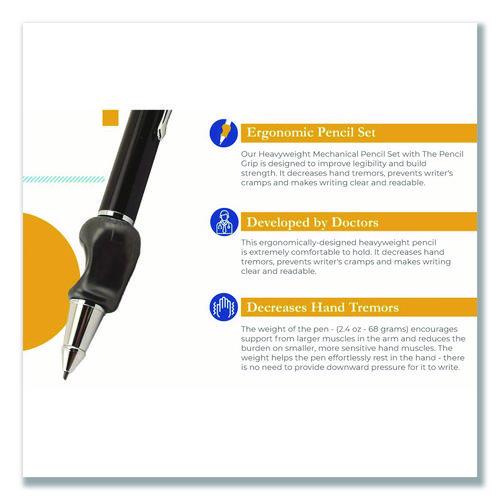 Ergonomic Pencil Set

Our Heavyweight Mechanical Pencil Set with The Pencil Grip is designed to improve legibility and build strength. It decreases hand tremors, prevents writer's cramps and makes writing clear and readable.

Developed by Doctors

This ergonomically-designed heavyweight pencil is extremely comfortable to hold. It decreases hand tremors, prevents writer's cramps and makes writing clear and readable.

Decreases Hand Tremors

The weight of the pen - (2.4 oz - 68 grams) encourages support from larger muscles in the arm and reduces the burden on smaller, more sensitive hand muscles. The weight helps the pen effortlessly rest in the hand - there is no need to provide downward pressure for it to write.