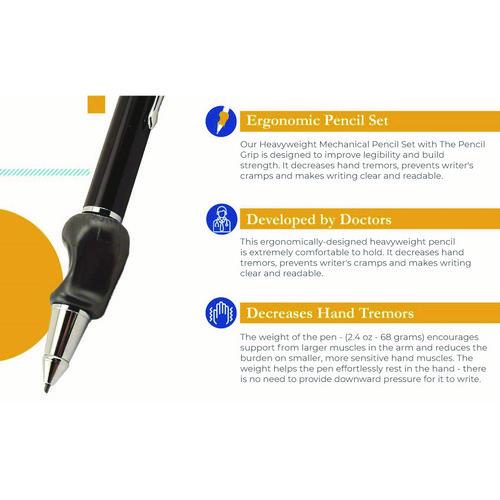 Ergonomic Pencil Set

Our Heavyweight Mechanical Pencil Set with The Pencil Grip is designed to improve legibility and build strength. It decreases hand tremors, prevents writer's cramps and makes writing clear and readable.

Developed by Doctors

This ergonomically-designed heavyweight pencil is extremely comfortable to hold. It decreases hand tremors, prevents writer's cramps and makes writing clear and readable.

Decreases Hand Tremors

The weight of the pen - (2.4 oz - 68 grams) encourages support from larger muscles in the arm and reduces the burden on smaller, more sensitive hand muscles. The weight helps the pen effortlessly rest in the hand - there is no need to provide downward pressure for it to write.