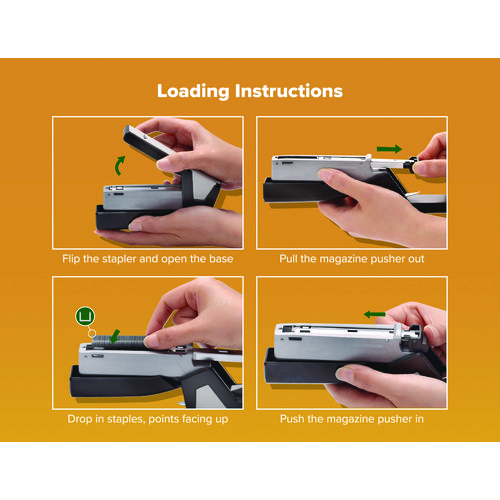 Loading Instructions

Flip the stapler and open the base

Pull the magazine pusher out

Drop in staples, points facing up

Push the magazine pusher in