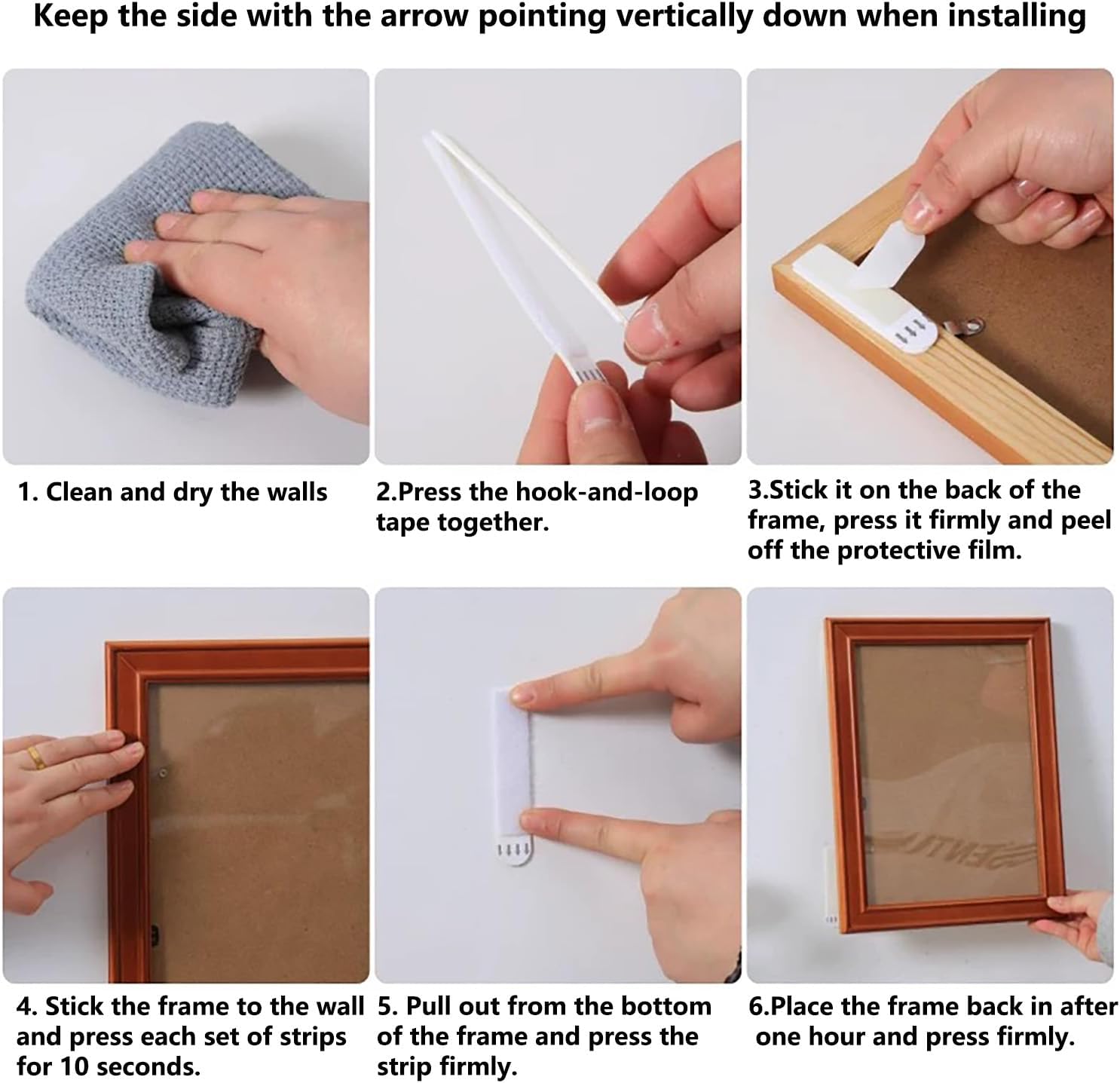 Keep the side with the arrow pointing vertically down when installing

1. Clean and dry the walls

2.Press the hook-and-loop tape together.

3.Stick it on the back of the frame, press it firmly and peel off the protective film.

4. Stick the frame to the wall and press each set of strips for 10 seconds.

5. Pull out from the bottom of the frame and press the strip firmly.

6.Place the frame back in after one hour and press firmly.